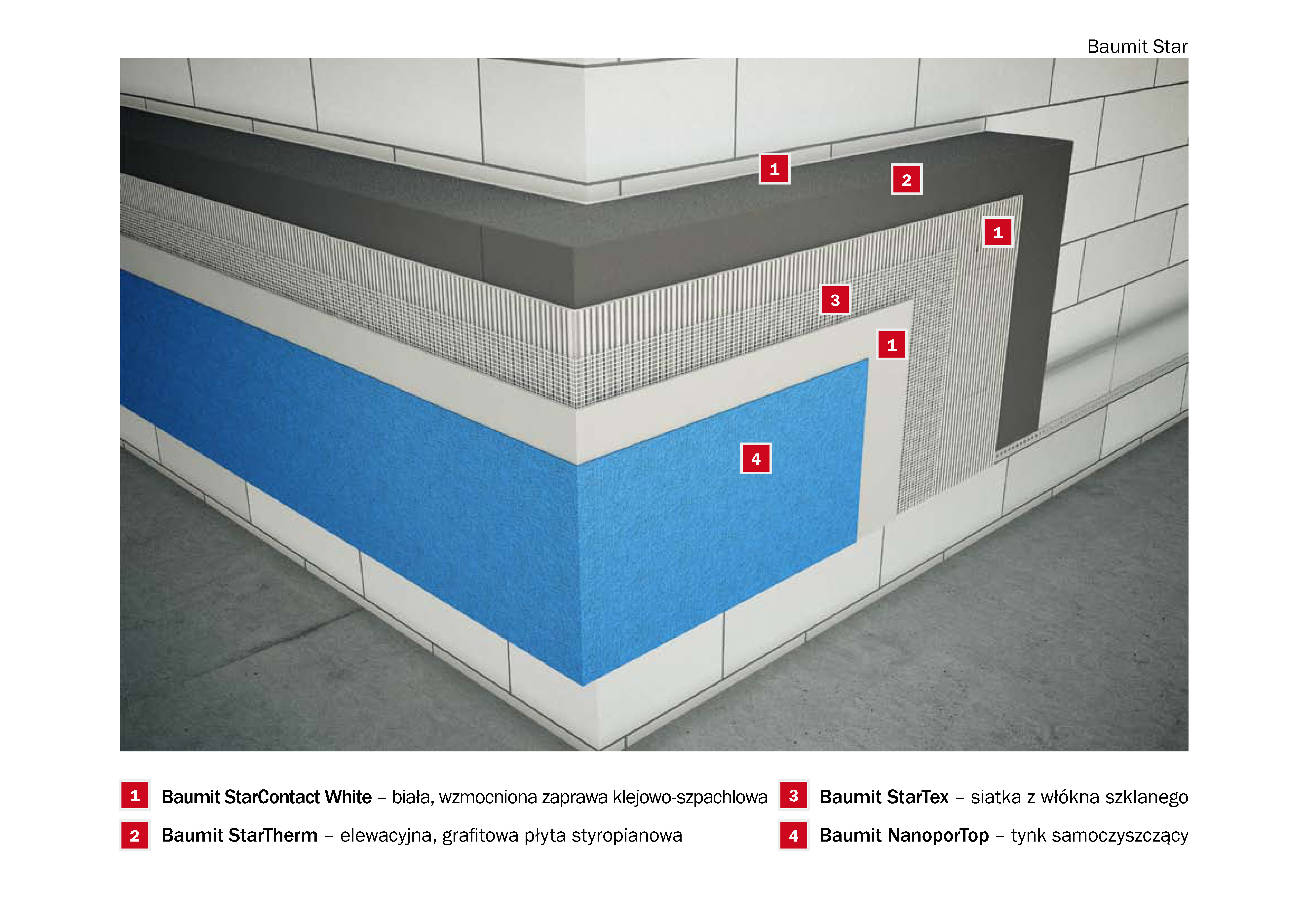 Baumit Star

1
2
1
3
1
4

1 Baumit StarContact White – biała, wzmocniona zaprawa klejowo-szpachlowa

2 Baumit StarTherm – elewacyjna, grafitowa płyta styropianowa

3 Baumit StarTex – siatka z włókna szklanego

4 Baumit NanoporTop – tynk samoczyszczący